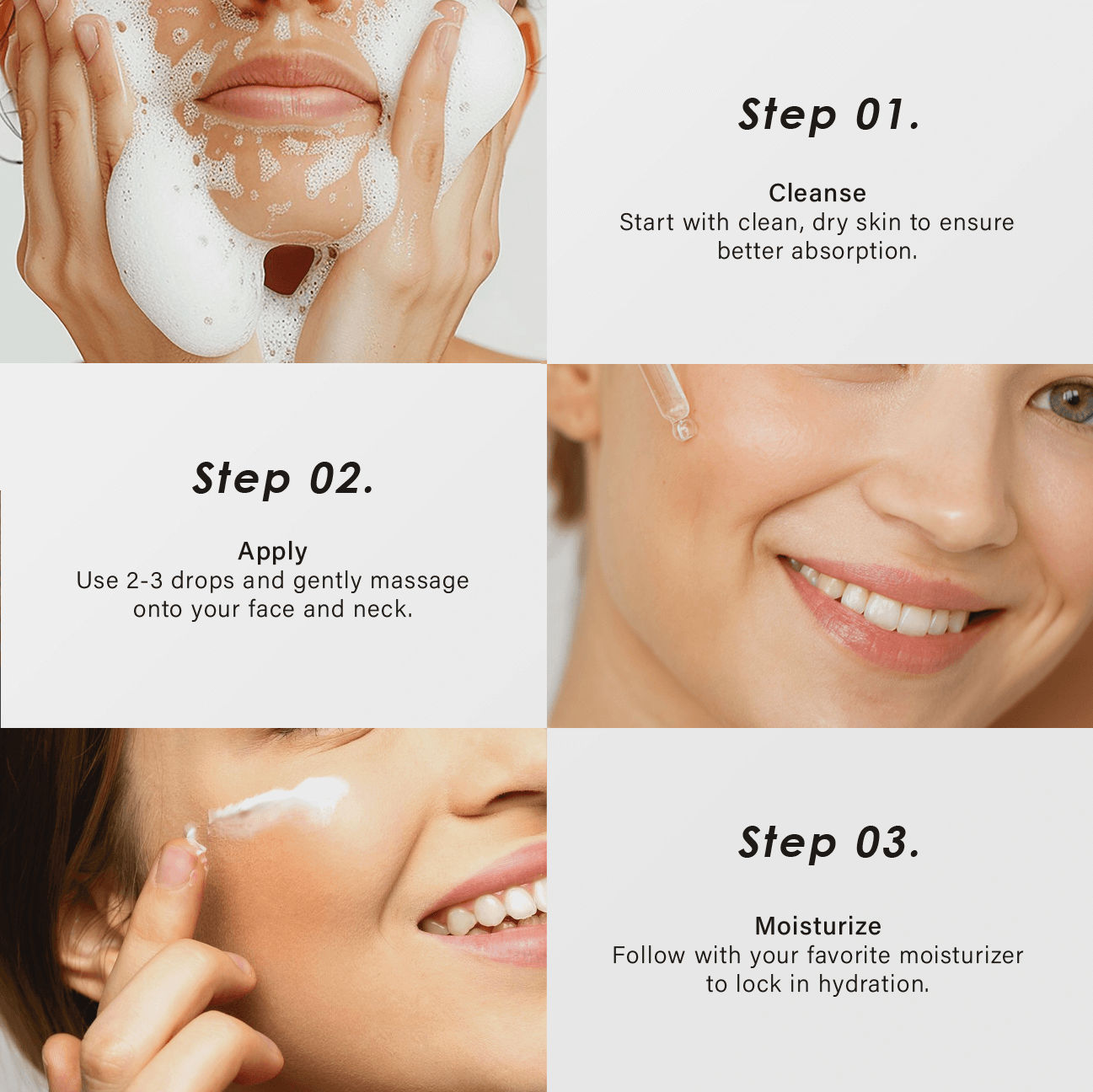 Step 01.

Cleanse
Start with clean, dry skin to ensure better absorption.

Step 02.

Apply
Use 2-3 drops and gently massage onto your face and neck.

Step 03.

Moisturize
Follow with your favorite moisturizer to lock in hydration.